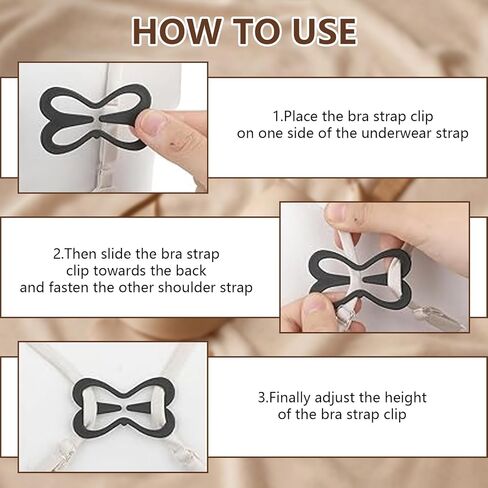 HOW TO USE

1.Place the bra strap clip on one side of the underwear strap

2.Then slide the bra strap clip towards the back and fasten the other shoulder strap

3.Finally adjust the height of the bra strap clip