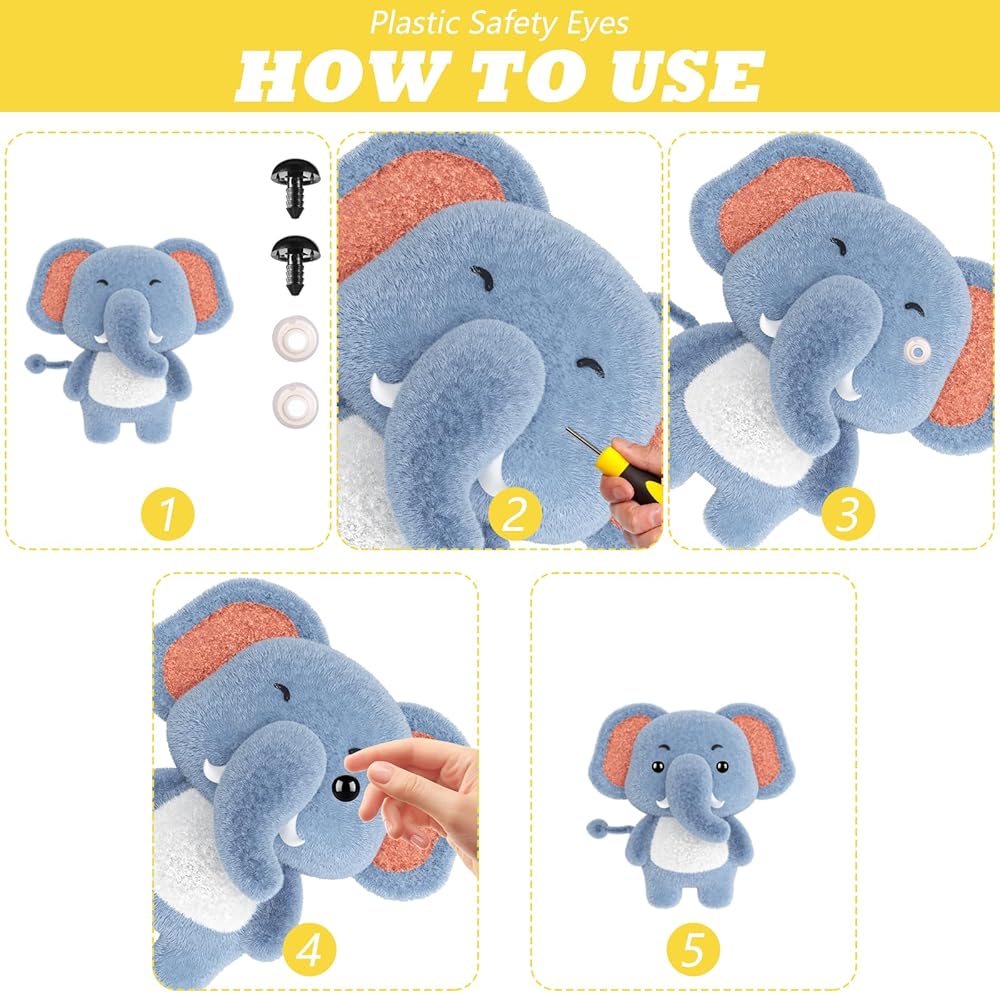 Plastic Safety Eyes
HOW TO USE

1

2

3

4

5