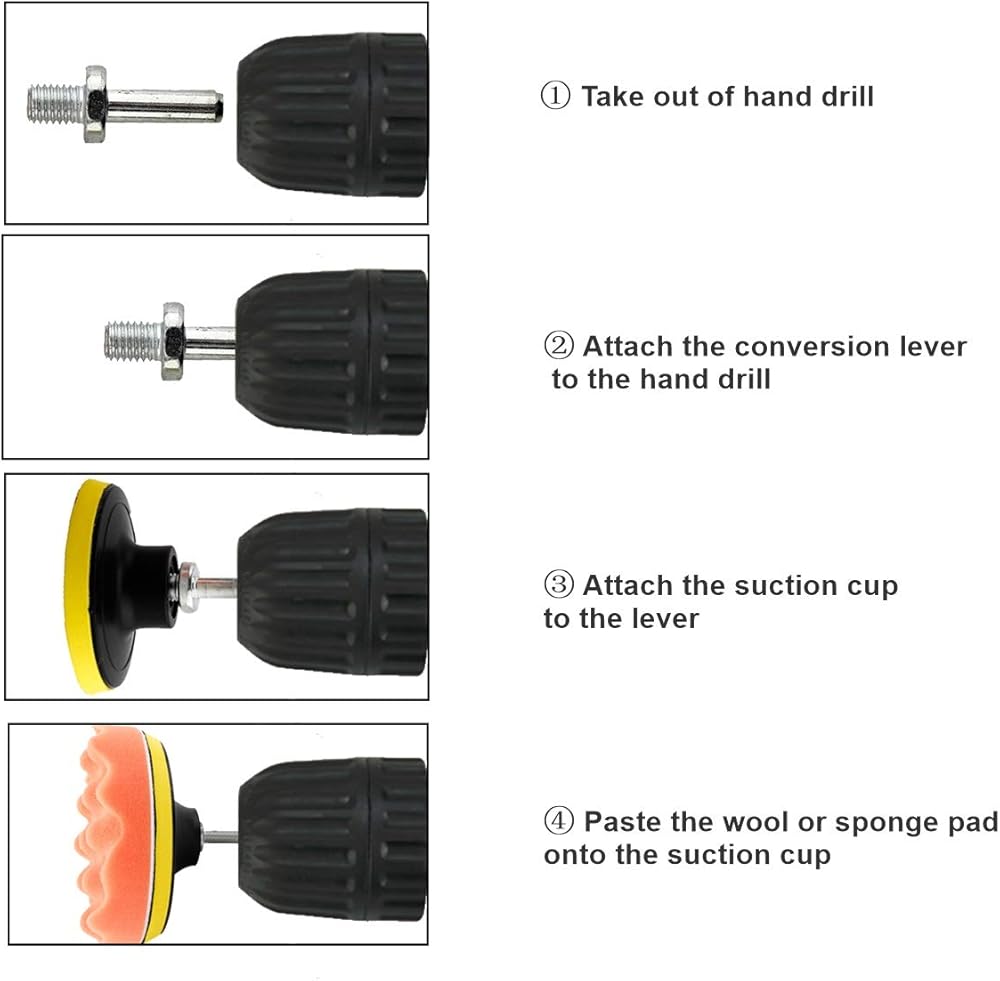 ① Take out of hand drill

② Attach the conversion lever to the hand drill

③ Attach the suction cup to the lever

④ Paste the wool or sponge pad onto the suction cup