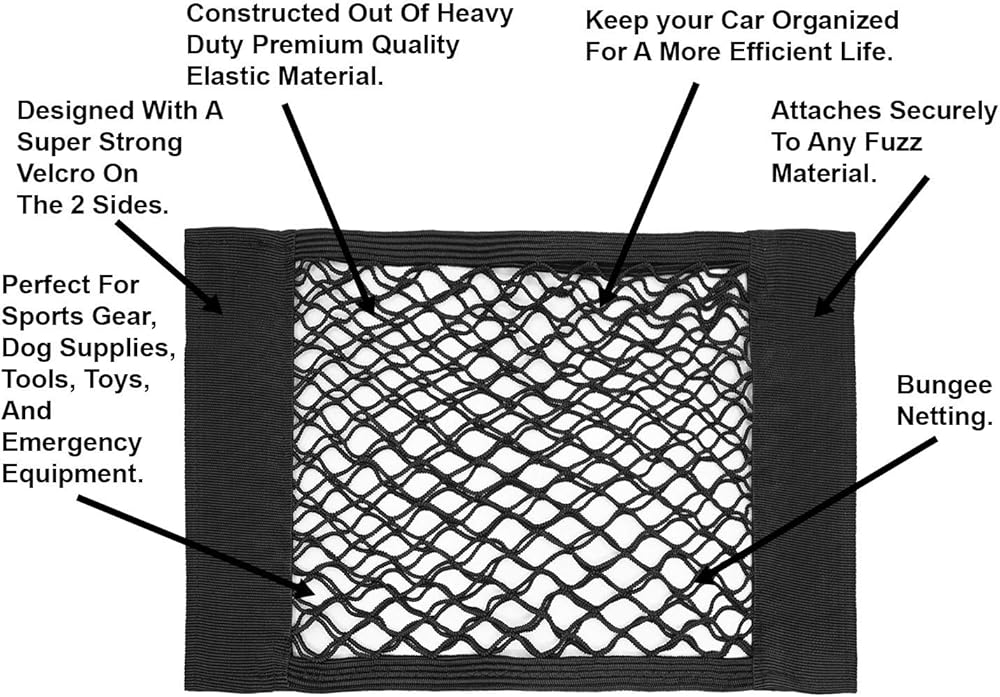 Constructed Out Of Heavy Duty Premium Quality Elastic Material.

Keep your Car Organized For A More Efficient Life.

Designed With A Super Strong Velcro On The 2 Sides.

Attaches Securely To Any Fuzz Material.

Perfect For Sports Gear, Dog Supplies, Tools, Toys, And Emergency Equipment.

Bungee Netting.