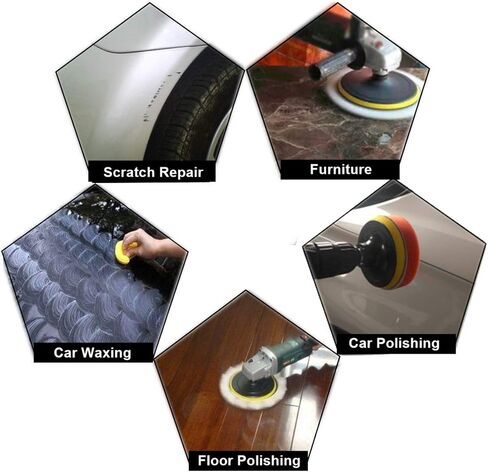 Scratch Repair

Furniture

Car Waxing

Car Polishing

Floor Polishing