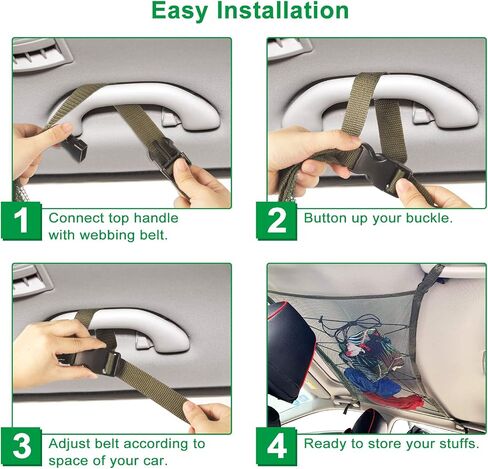 Easy Installation

1

Connect top handle with webbing belt.

2

Button up your buckle.

3

Adjust belt according to space of your car.

4

Ready to store your stuffs.