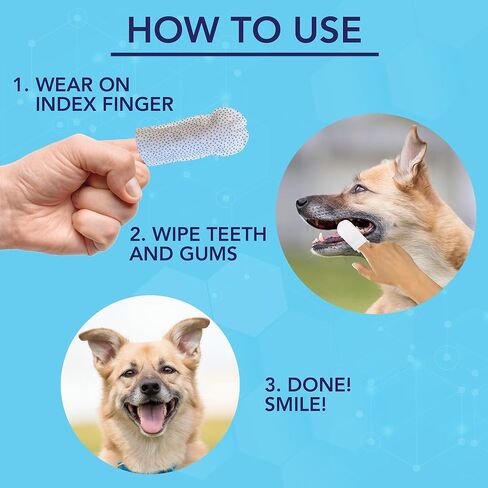 HOW TO USE

1. WEAR ON INDEX FINGER

2. WIPE TEETH AND GUMS

3. DONE! SMILE!