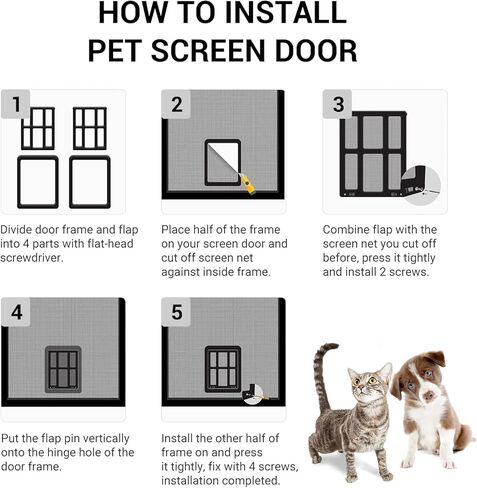 HOW TO INSTALL
PET SCREEN DOOR

1

Divide door frame and flap into 4 parts with flat-head screwdriver.

2

Place half of the frame on your screen door and cut off screen net against inside frame.

3

Combine flap with the screen net you cut off before, press it tightly and install 2 screws.

4

Put the flap pin vertically onto the hinge hole of the door frame.

5

Install the other half of frame on and press it tightly, fix with 4 screws, installation completed.