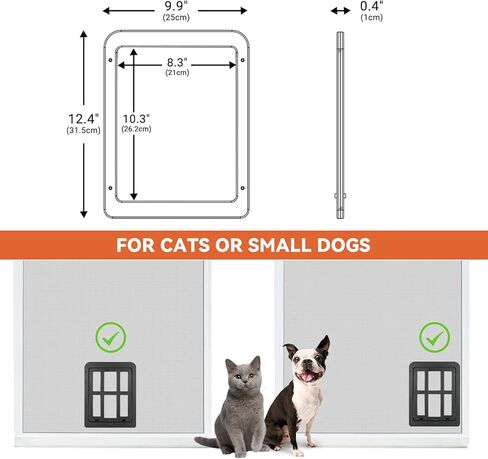 9.9"
(25cm)

0.4"
(1cm)

8.3"
(21cm)

12.4"
(31.5cm)

10.3"
(26.2cm)

FOR CATS OR SMALL DOGS