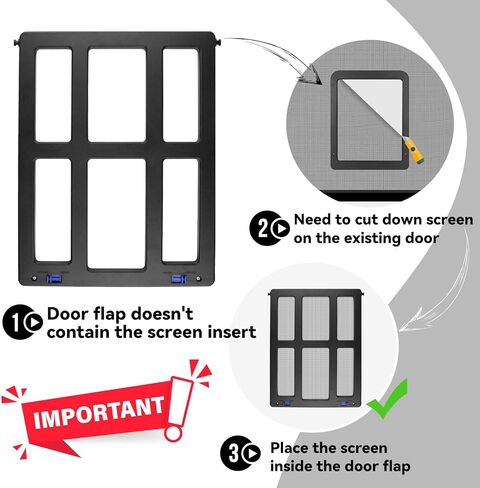 2 Need to cut down screen on the existing door

1 Door flap doesn't contain the screen insert

IMPORTANT

3 Place the screen inside the door flap