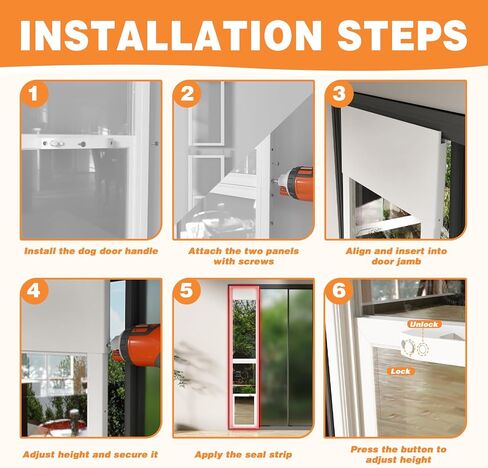 INSTALLATION STEPS

1

Install the dog door handle

2

Attach the two panels with screws

3

Align and insert into door jamb

4

Adjust height and secure it

5

Apply the seal strip

6

Unlock

Lock

Press the button to adjust height