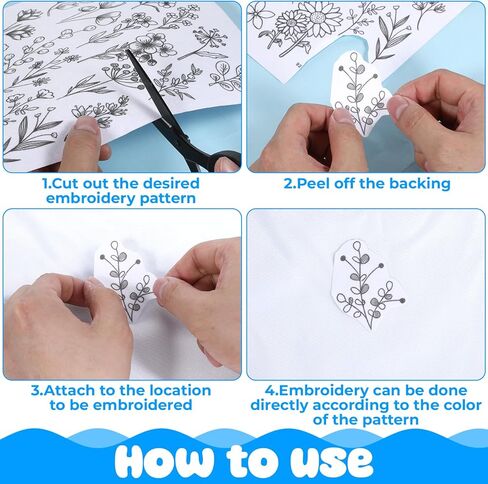 1.Cut out the desired embroidery pattern

2.Peel off the backing

3.Attach to the location to be embroidered

4.Embroidery can be done directly according to the color of the pattern

How to use