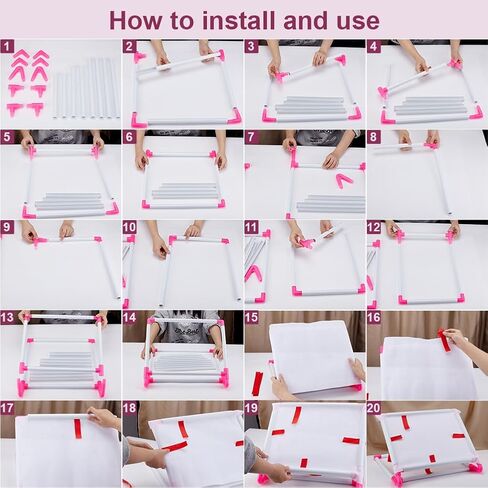 How to install and use

1

2

3

4

5

6

7

8

9

10

11

12

13

14

15

16

17

18

19

20