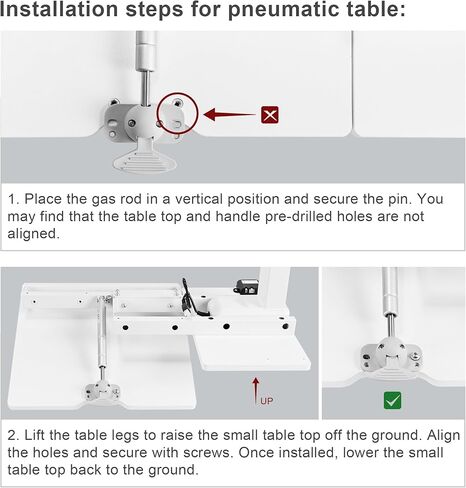 Installation steps for pneumatic table:

1. Place the gas rod in a vertical position and secure the pin. You may find that the table top and handle pre-drilled holes are not aligned.

UP

2. Lift the table legs to raise the small table top off the ground. Align the holes and secure with screws. Once installed, lower the small table top back to the ground.