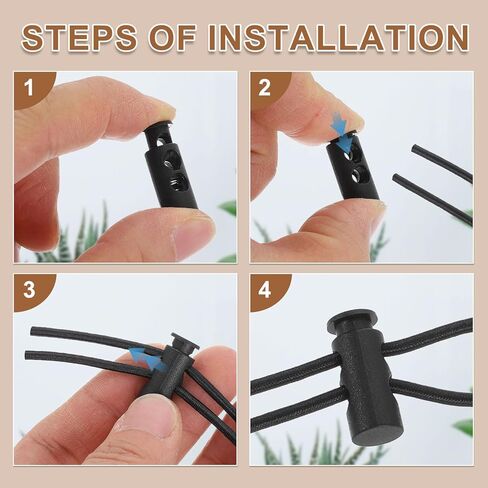 STEPS OF INSTALLATION

1

2

3

4