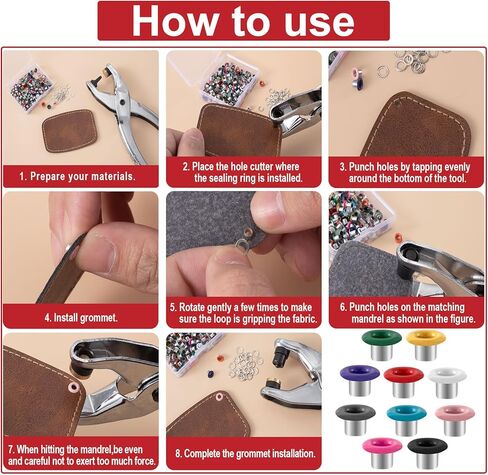 How to use

1. Prepare your materials.

2. Place the hole cutter where the sealing ring is installed.

3. Punch holes by tapping evenly around the bottom of the tool.

4. Install grommet.

5. Rotate gently a few times to make sure the loop is gripping the fabric.

6. Punch holes on the matching mandrel as shown in the figure.

7. When hitting the mandrel,be even and careful not to exert too much force.

8. Complete the grommet installation.