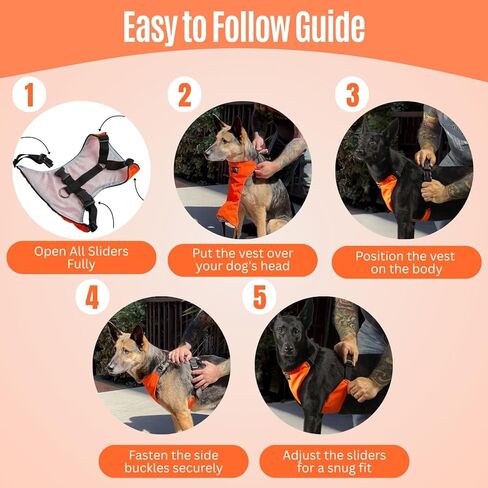 Easy to Follow Guide

1

Open All Sliders Fully

2

Put the vest over your dog's head

3

Position the vest on the body

4

Fasten the side buckles securely

5

Adjust the sliders for a snug fit