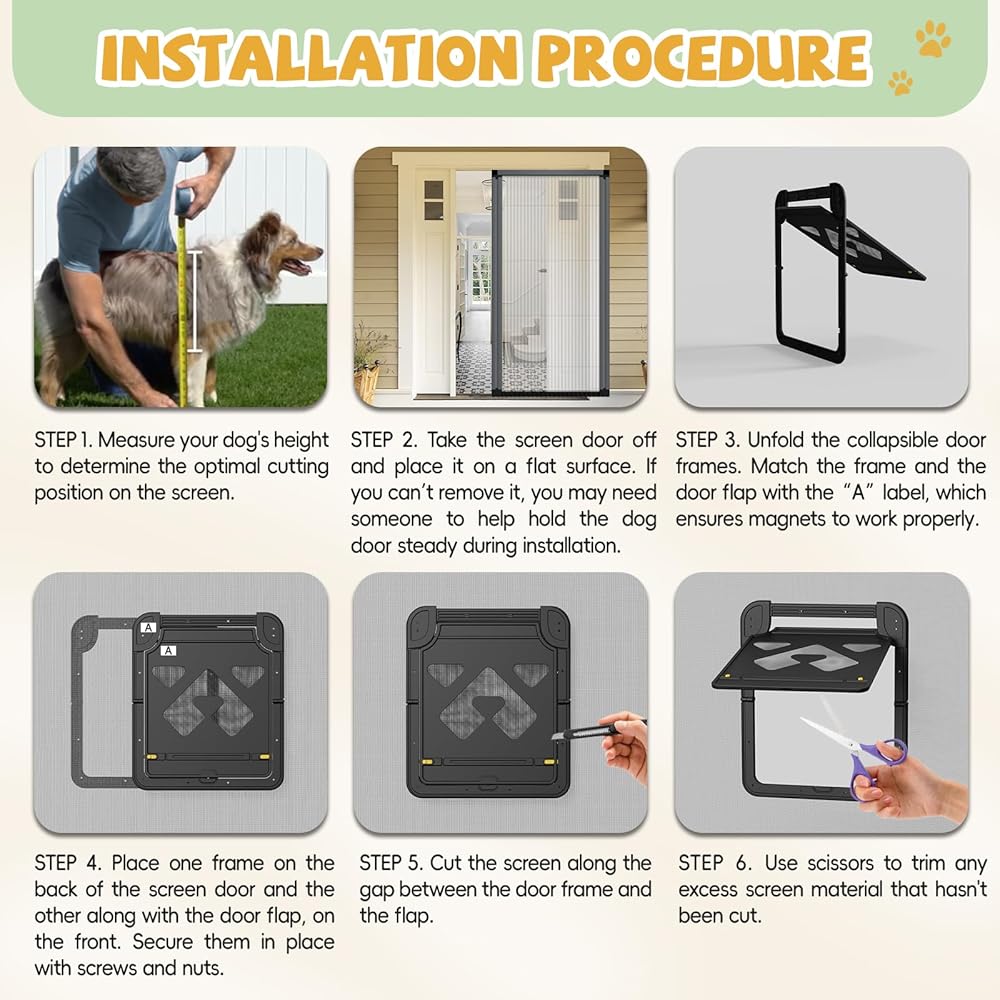 INSTALLATION PROCEDURE

STEP 1. Measure your dog's height to determine the optimal cutting position on the screen.

STEP 2. Take the screen door off and place it on a flat surface. If you can't remove it, you may need someone to help hold the dog door steady during installation.

STEP 3. Unfold the collapsible door frames. Match the frame and the door flap with the "A" label, which ensures magnets to work properly.

A

A

STEP 4. Place one frame on the back of the screen door and the other along with the door flap, on the front. Secure them in place with screws and nuts.

STEP 5. Cut the screen along the gap between the door frame and the flap.

STEP 6. Use scissors to trim any excess screen material that hasn't been cut.