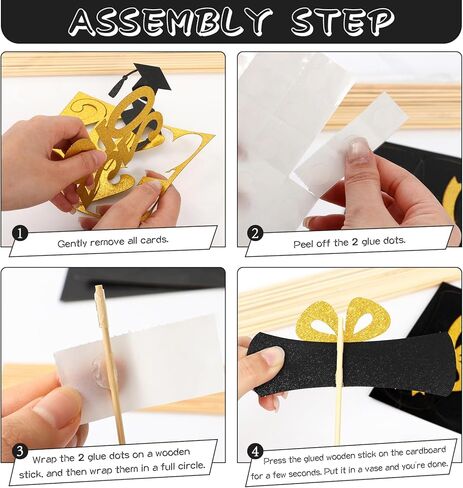 ASSEMBLY STEP

1 Gently remove all cards.

2 Peel off the 2 glue dots.

3 Wrap the 2 glue dots on a wooden stick, and then wrap them in a full circle.

4 Press the glued wooden stick on the cardboard for a few seconds. Put it in a vase and you're done.