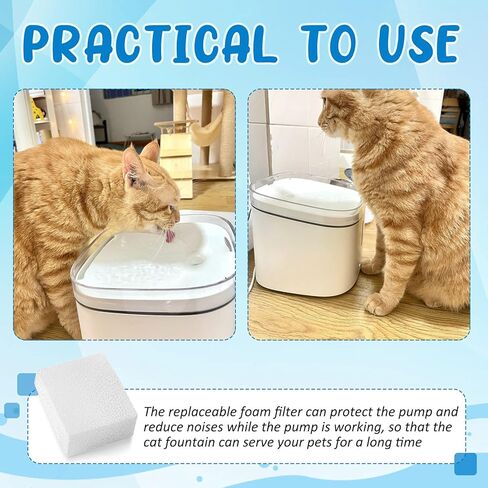 PRACTICAL TO USE

The replaceable foam filter can protect the pump and reduce noises while the pump is working, so that the cat fountain can serve your pets for a long time