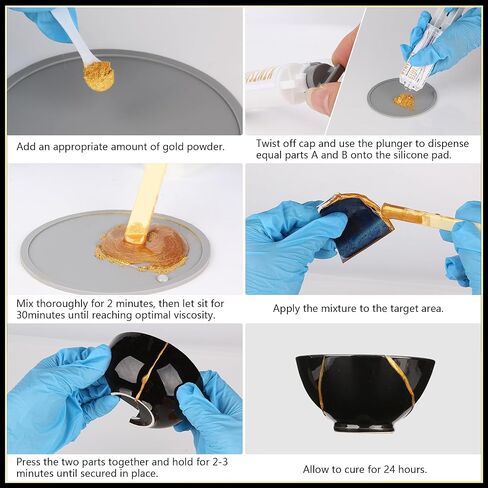 Add an appropriate amount of gold powder.

Twist off cap and use the plunger to dispense equal parts A and B onto the silicone pad.

Mix thoroughly for 2 minutes, then let sit for 30minutes until reaching optimal viscosity.

Apply the mixture to the target area.

Press the two parts together and hold for 2-3 minutes until secured in place.

Allow to cure for 24 hours.