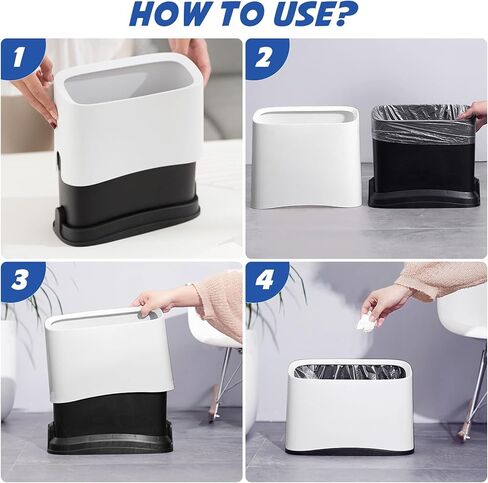 HOW TO USE?

1

2

3

4