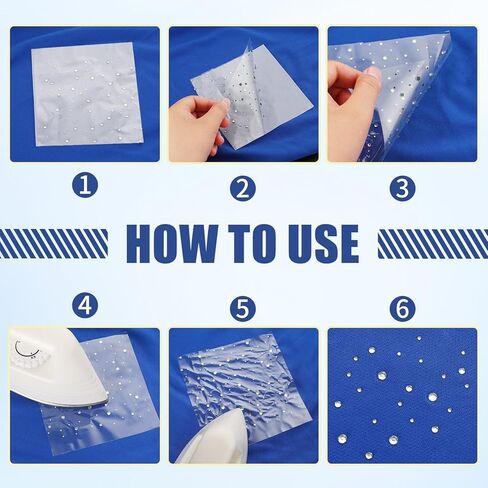 1
2
3
HOW TO USE
4
5
6