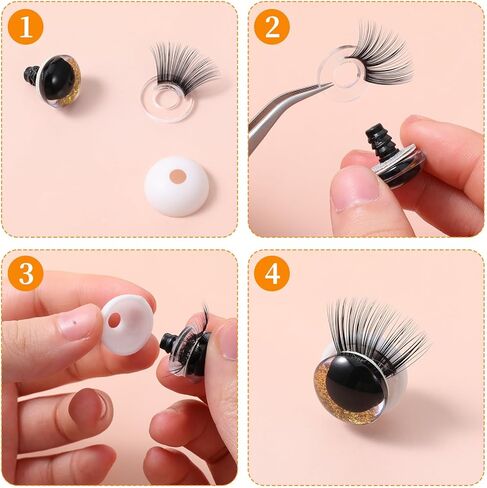 1

2

3

4