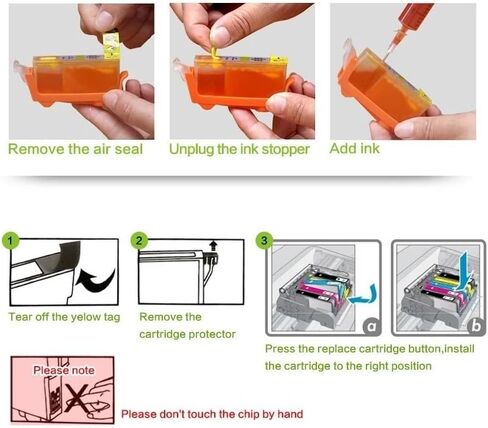 Remove the air seal

Unplug the ink stopper

Add ink

1

Tear off the yelow tag

2

Remove the cartridge protector

3

a

b

Press the replace cartridge button,install the cartridge to the right position

Please note

Please don't touch the chip by hand