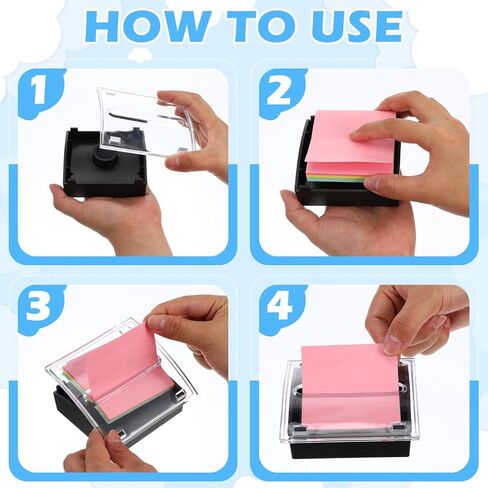 HOW TO USE

1

2

3

4