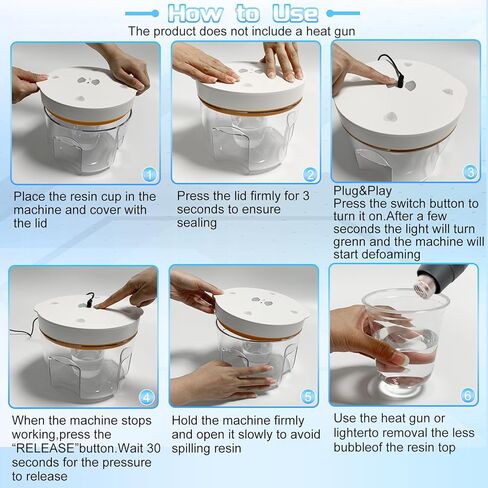 How to Use
The product does not include a heat gun

1
Place the resin cup in the machine and cover with the lid

2
Press the lid firmly for 3 seconds to ensure sealing

3
Plug&Play
Press the switch button to turn it on.After a few seconds the light will turn grenn and the machine will start defoaming

4
When the machine stops working,press the "RELEASE"button.Wait 30 seconds for the pressure to release

5
Hold the machine firmly and open it slowly to avoid spilling resin

6
Use the heat gun or lighterto removal the less bubbleof the resin top