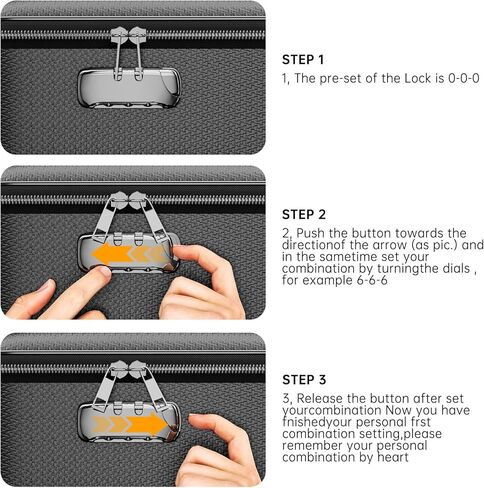 STEP 1
1, The pre-set of the Lock is 0-0-0

STEP 2
2, Push the button towards the directionof the arrow (as pic.) and in the sametime set your combination by turningthe dials , for example 6-6-6

STEP 3
3, Release the button after set yourcombination Now you have fnishedyour personal frst combination setting,please remember your personal combination by heart