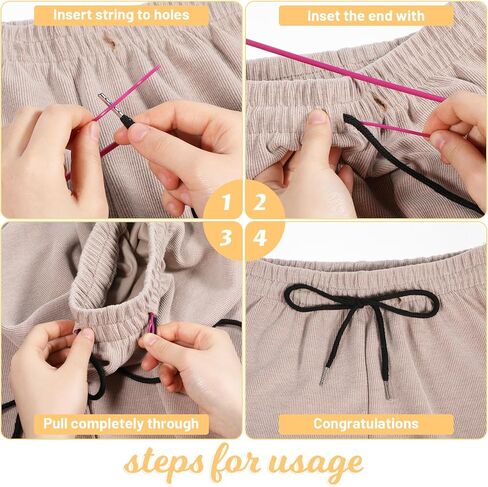 Insert string to holes

Inset the end with

1

2

3

4

Pull completely through

Congratulations

steps for usage