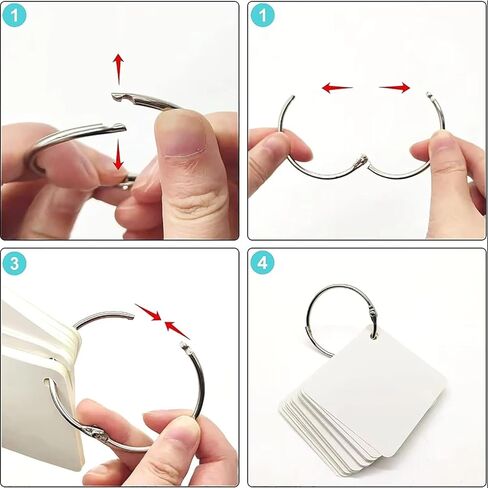 1

1

3

4