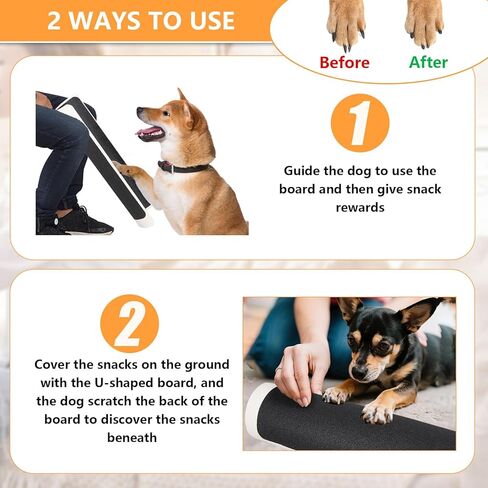 2 WAYS TO USE

Before
After

1

Guide the dog to use the board and then give snack rewards

2

Cover the snacks on the ground with the U-shaped board, and the dog scratch the back of the board to discover the snacks beneath