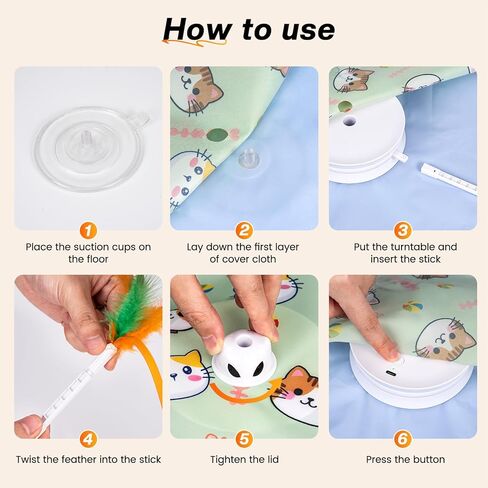 How to use

1
Place the suction cups on the floor

2
Lay down the first layer of cover cloth

3
Put the turntable and insert the stick

4
Twist the feather into the stick

5
Tighten the lid

6
Press the button