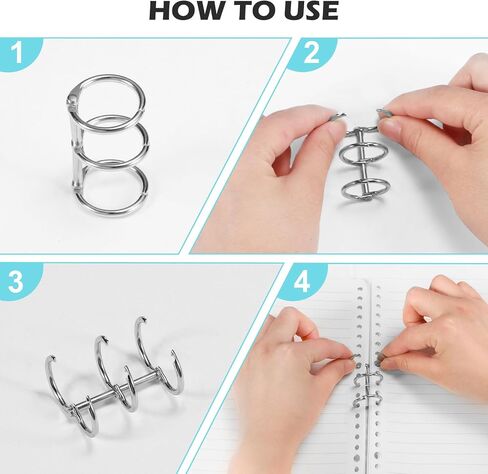 HOW TO USE

1

2

3

4