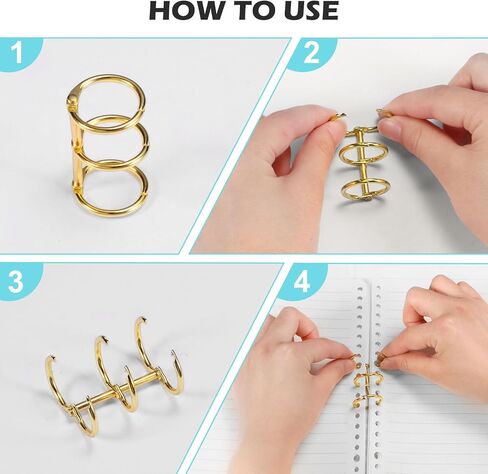 HOW TO USE

1

2

3

4