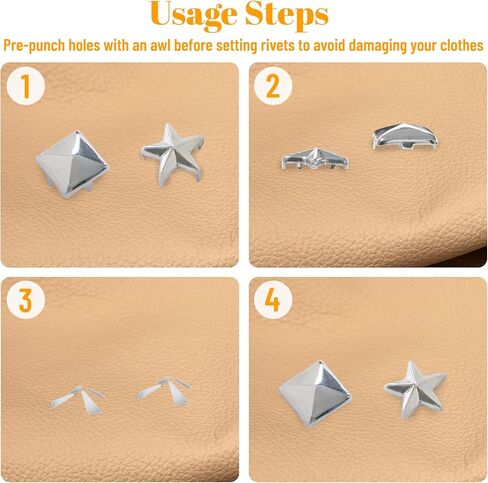 Usage Steps

Pre-punch holes with an awl before setting rivets to avoid damaging your clothes

1

2

3

4