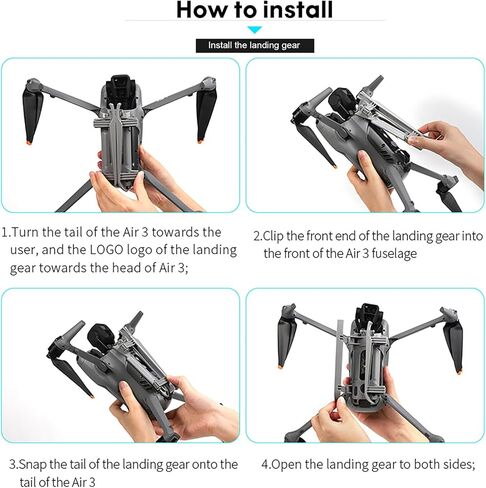 How to install

Install the landing gear

1.Turn the tail of the Air 3 towards the user, and the LOGO logo of the landing gear towards the head of Air 3;

2.Clip the front end of the landing gear into the front of the Air 3 fuselage

3.Snap the tail of the landing gear onto the tail of the Air 3

4.Open the landing gear to both sides;