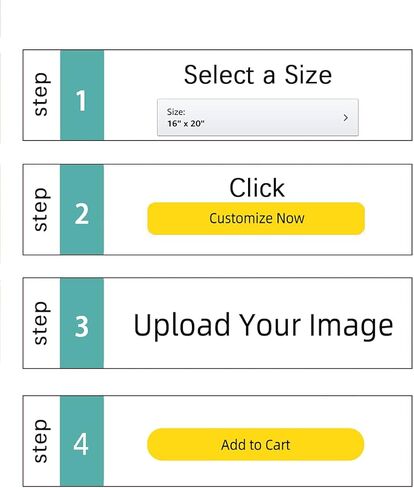 step 1 Select a Size
Size:
16" x 20"
>

step 2 Click
Customize Now

step 3 Upload Your Image

step 4 Add to Cart