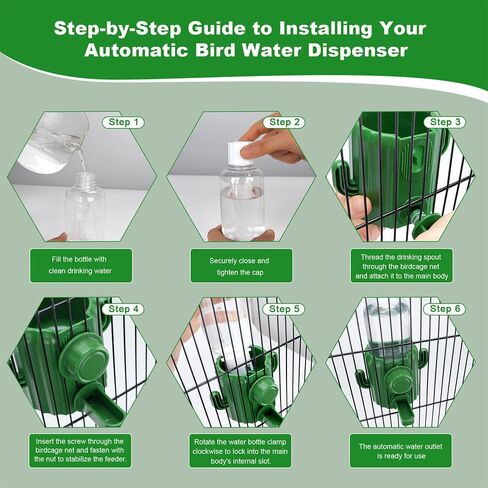 Step-by-Step Guide to Installing Your Automatic Bird Water Dispenser

Step 1

Fill the bottle with clean drinking water

Step 2

Securely close and tighten the cap

Step 3

Thread the drinking spout through the birdcage net and attach it to the main body

Step 4

Insert the screw through the birdcage net and fasten with the nut to stabilize the feeder.

Step 5

Rotate the water bottle clamp clockwise to lock into the main body's internal slot.

Step 6

The automatic water outlet is ready for use