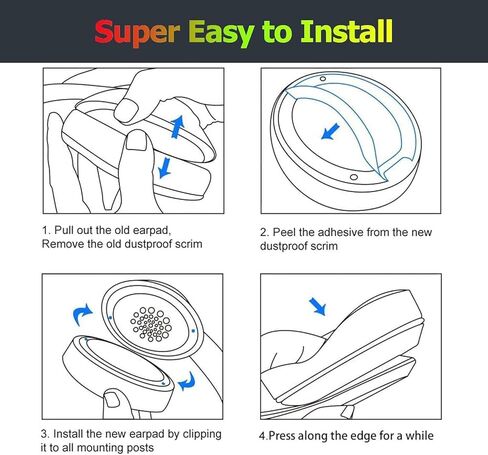 Super Easy to Install

1. Pull out the old earpad, Remove the old dustproof scrim

2. Peel the adhesive from the new dustproof scrim

3. Install the new earpad by clipping it to all mounting posts

4.Press along the edge for a while