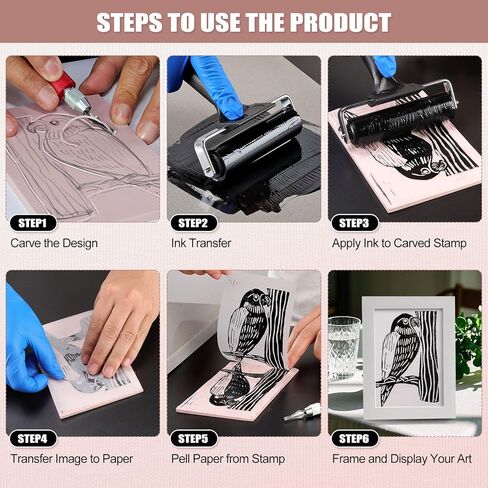 STEPS TO USE THE PRODUCT

STEP1
Carve the Design

STEP2
Ink Transfer

STEP3
Apply Ink to Carved Stamp

STEP4
Transfer Image to Paper

STEP5
Pell Paper from Stamp

STEP6
Frame and Display Your Art