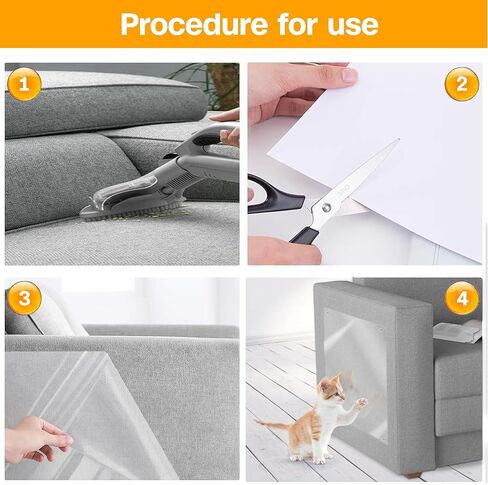 Procedure for use

1

2

3

4