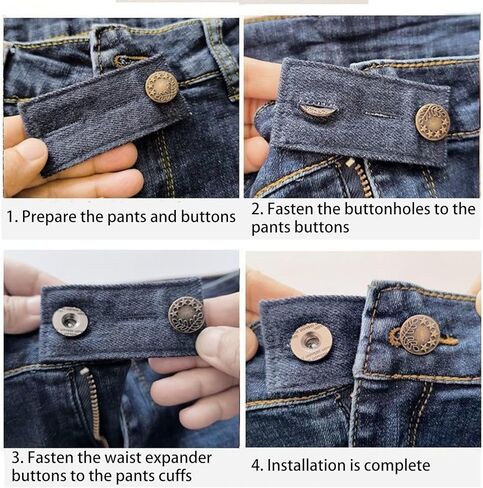 1. Prepare the pants and buttons

2. Fasten the buttonholes to the pants buttons

3. Fasten the waist expander buttons to the pants cuffs

4. Installation is complete