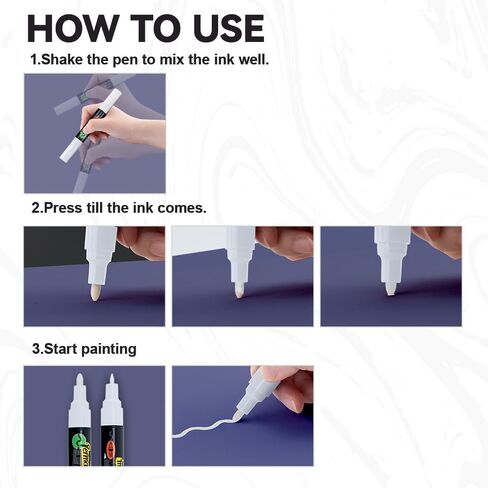 HOW TO USE

1.Shake the pen to mix the ink well.

2.Press till the ink comes.

3.Start painting