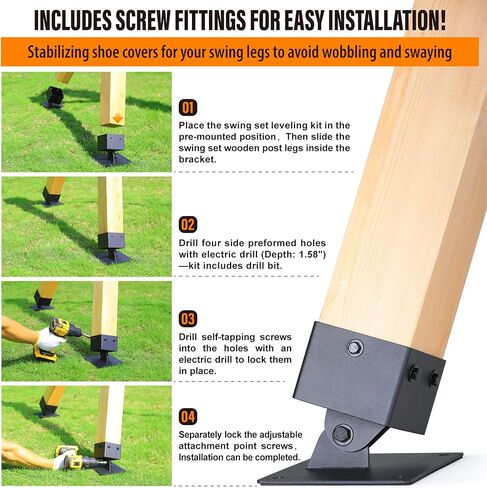 INCLUDES SCREW FITTINGS FOR EASY INSTALLATION!

Stabilizing shoe covers for your swing legs to avoid wobbling and swaying

01

Place the swing set leveling kit in the pre-mounted position, Then slide the swing set wooden post legs inside the bracket.

02

Drill four side preformed holes with electric drill (Depth: 1.58") —kit includes drill bit.

03

Drill self-tapping screws into the holes with an electric drill to lock them in place.

04

Separately lock the adjustable attachment point screws, Installation can be completed.