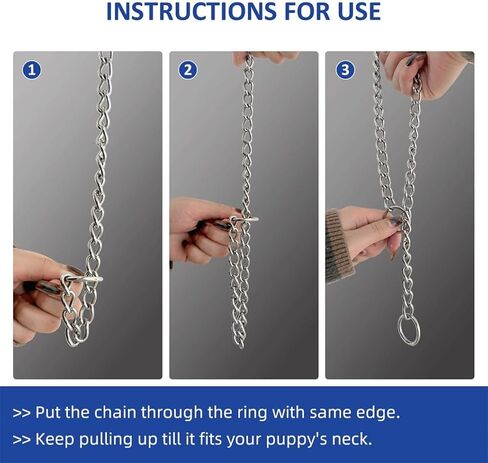 INSTRUCTIONS FOR USE

1

2

3

>> Put the chain through the ring with same edge.

>> Keep pulling up till it fits your puppy's neck.