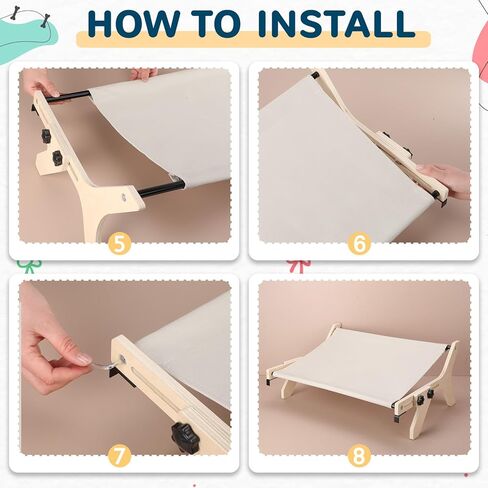 HOW TO INSTALL

5

6

7

8