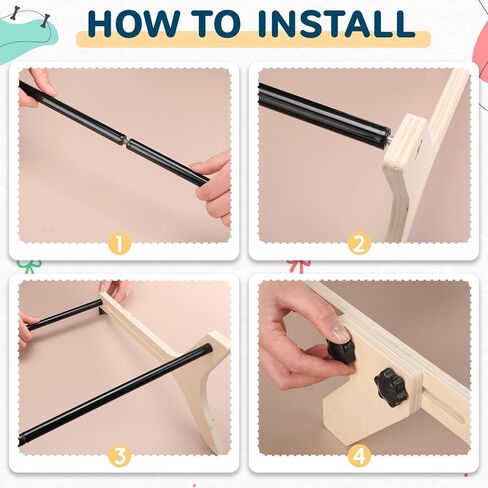 HOW TO INSTALL

1

2

3

4