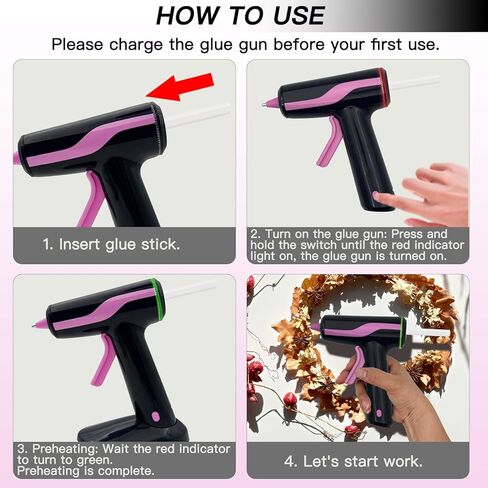 HOW TO USE

Please charge the glue gun before your first use.

1. Insert glue stick.

2. Turn on the glue gun: Press and hold the switch until the red indicator light on, the glue gun is turned on.

3. Preheating: Wait the red indicator to turn to green.
Preheating is complete.

4. Let's start work.