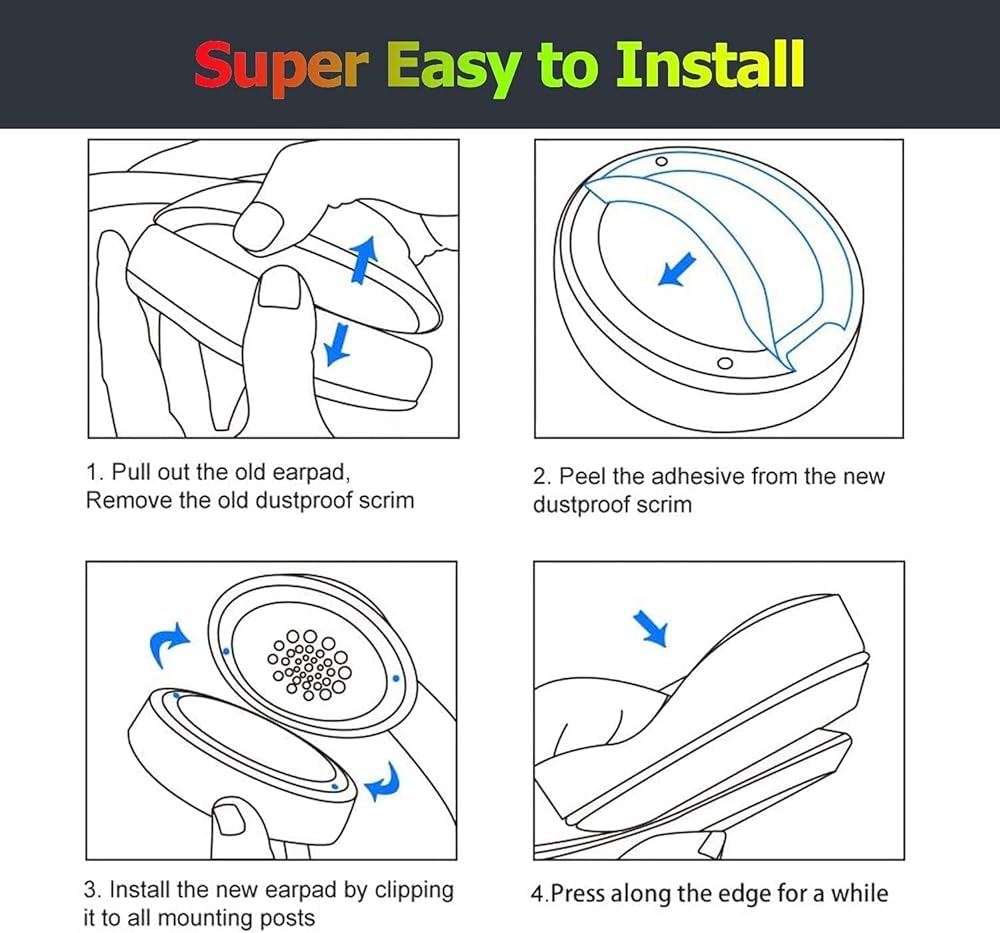 Super Easy to Install

1. Pull out the old earpad,
Remove the old dustproof scrim

2. Peel the adhesive from the new dustproof scrim

3. Install the new earpad by clipping it to all mounting posts

4.Press along the edge for a while