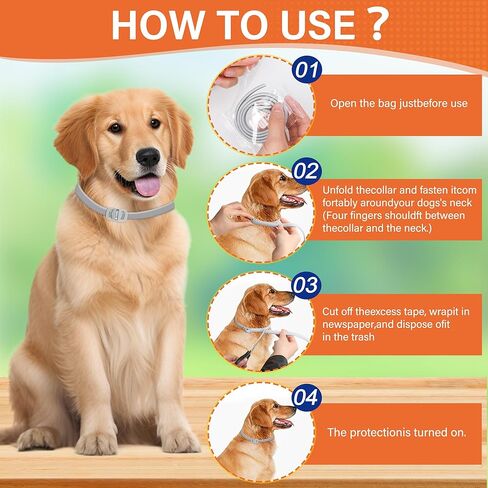 HOW TO USE ?

01

Open the bag justbefore use

02

Unfold thecollar and fasten itcom fortably aroundyour dogs's neck (Four fingers shouldft between thecollar and the neck.)

03

Cut off theexcess tape, wrapit in newspaper,and dispose ofit in the trash

04

The protectionis turned on.